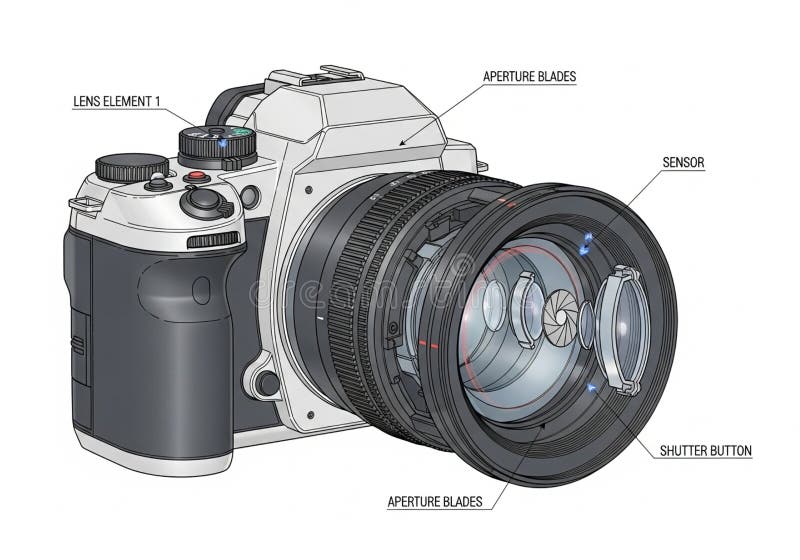 LENS ELEMENT 1

APERTURE BLADES

SENSOR

dreamstime

SHUTTER BUTTON

APERTURE BLADES