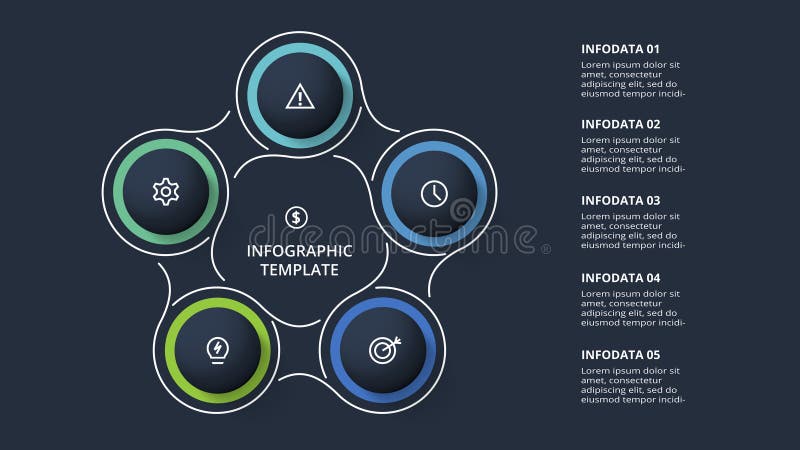 INFOGRAPHIC TEMPLATE

dreamstime

INFODATA 01
Lorem ipsum dolor sit amet, consectetur adipiscing elit, sed do eiusmod tempor incidi-

INFODATA 02
Lorem ipsum dolor sit amet, consectetur adipiscing elit, sed do eiusmod tempor incidi-

INFODATA 03
Lorem ipsum dolor sit amet, consectetur adipiscing elit, sed do eiusmod tempor incidi-

INFODATA 04
Lorem ipsum dolor sit amet, consectetur adipiscing elit, sed do eiusmod tempor incidi-

INFODATA 05
Lorem ipsum dolor sit amet, consectetur adipiscing elit, sed do eiusmod tempor incidi-