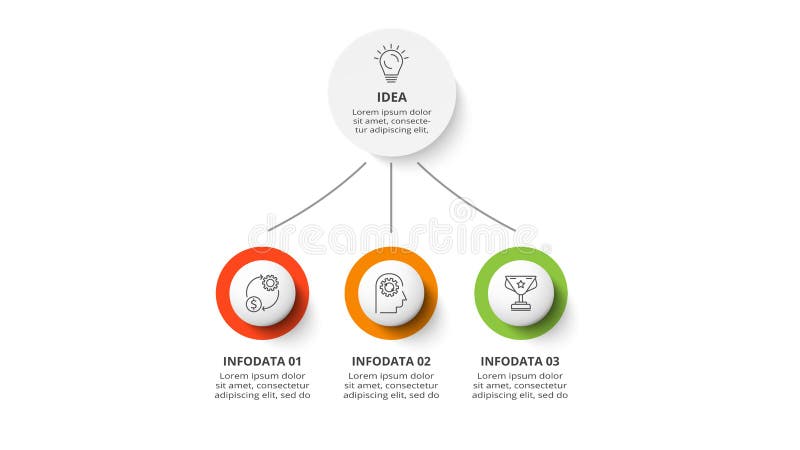 IDEA
Lorem ipsum dolor sit amet, consectetur adipiscing elit,

dreamstime

INFODATA 01
Lorem ipsum dolor sit amet, consectetur adipiscing elit, sed do

INFODATA 02
Lorem ipsum dolor sit amet, consectetur adipiscing elit, sed do

INFODATA 03
Lorem ipsum dolor sit amet, consectetur adipiscing elit, sed do