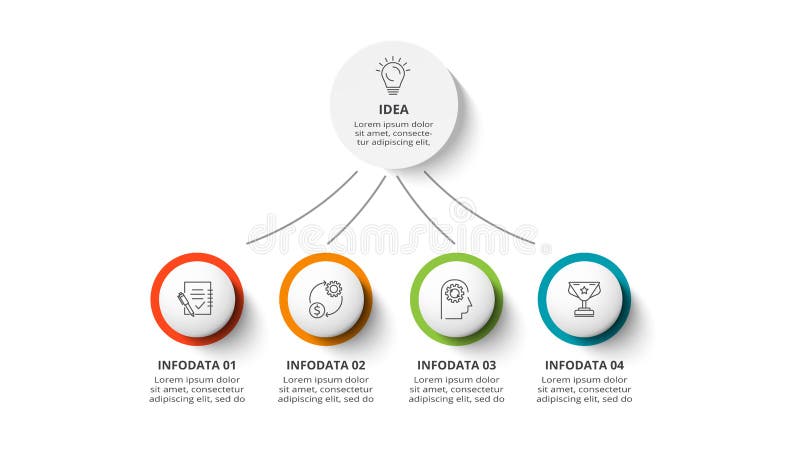 IDEA
Lorem ipsum dolor sit amet, consectetur adipiscing elit,

dreamstime

INFODATA 01
Lorem ipsum dolor sit amet, consectetur adipiscing elit, sed do

INFODATA 02
Lorem ipsum dolor sit amet, consectetur adipiscing elit, sed do

INFODATA 03
Lorem ipsum dolor sit amet, consectetur adipiscing elit, sed do

INFODATA 04
Lorem ipsum dolor sit amet, consectetur adipiscing elit, sed do