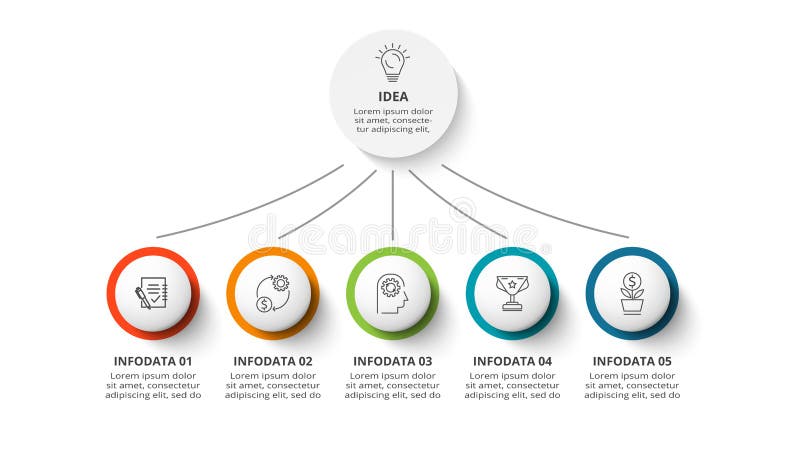 IDEA
Lorem ipsum dolor sit amet, consectetur adipiscing elit,

dreamstime

INFODATA 01
Lorem ipsum dolor sit amet, consectetur adipiscing elit, sed do

INFODATA 02
Lorem ipsum dolor sit amet, consectetur adipiscing elit, sed do

INFODATA 03
Lorem ipsum dolor sit amet, consectetur adipiscing elit, sed do

INFODATA 04
Lorem ipsum dolor sit amet, consectetur adipiscing elit, sed do

INFODATA 05
Lorem ipsum dolor sit amet, consectetur adipiscing elit, sed do