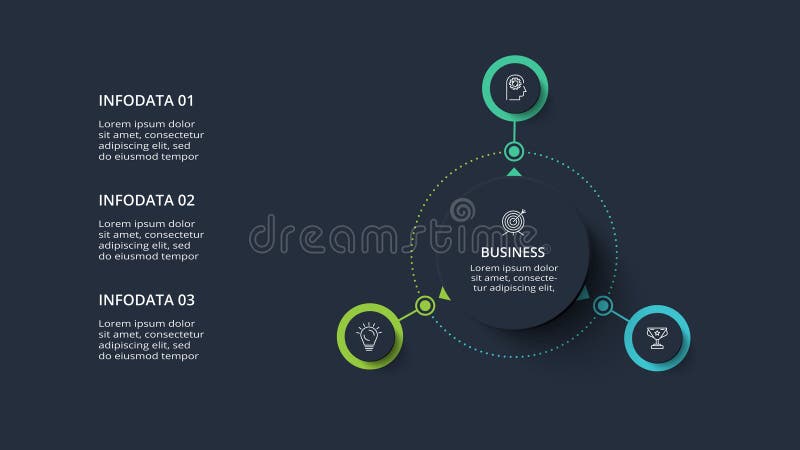 INFODATA 01

Lorem ipsum dolor sit amet, consectetur adipiscing elit, sed do eiusmod tempor

INFODATA 02

Lorem ipsum dolor sit amet, consectetur adipiscing elit, sed do eiusmod tempor

INFODATA 03

Lorem ipsum dolor sit amet, consectetur adipiscing elit, sed do eiusmod tempor

dreamstime

BUSINESS

Lorem ipsum dolor sit amet, consectetur adipiscing elit,