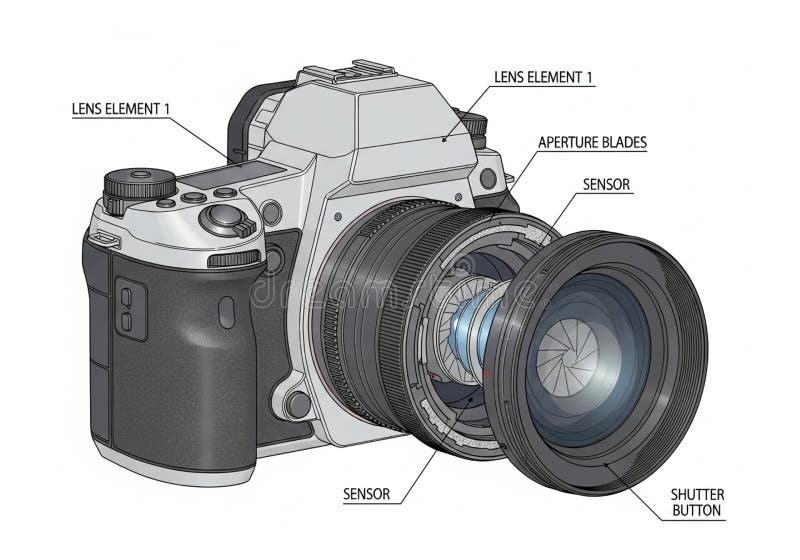 LENS ELEMENT 1

LENS ELEMENT 1

APERTURE BLADES

SENSOR

dreamstime

SENSOR

SHUTTER BUTTON