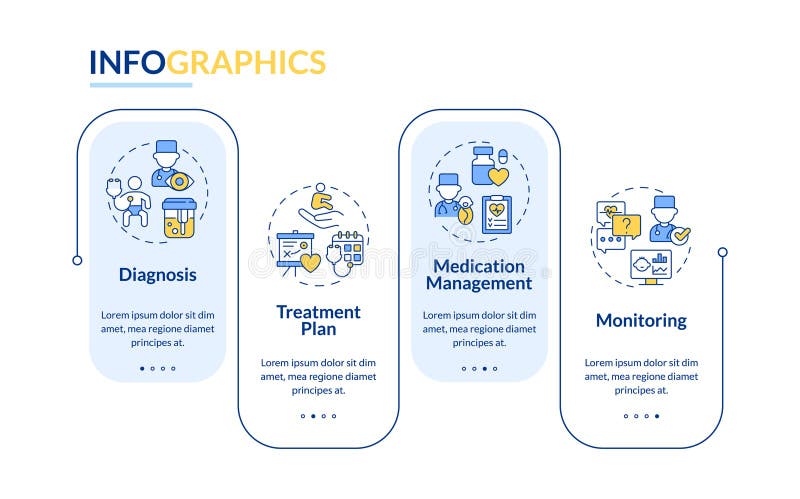 INFOGRAPHICS

Diagnosis

Lorem ipsum dolor sit dim amet, mea regione diamet principes at.

Treatment Plan

Lorem ipsum dolor sit dim amet, mea regione diamet principes at.

Medication Management

Lorem ipsum dolor sit dim amet, mea regione diamet principes at.

Monitoring

Lorem ipsum dolor sit dim amet, mea regione diamet principes at.