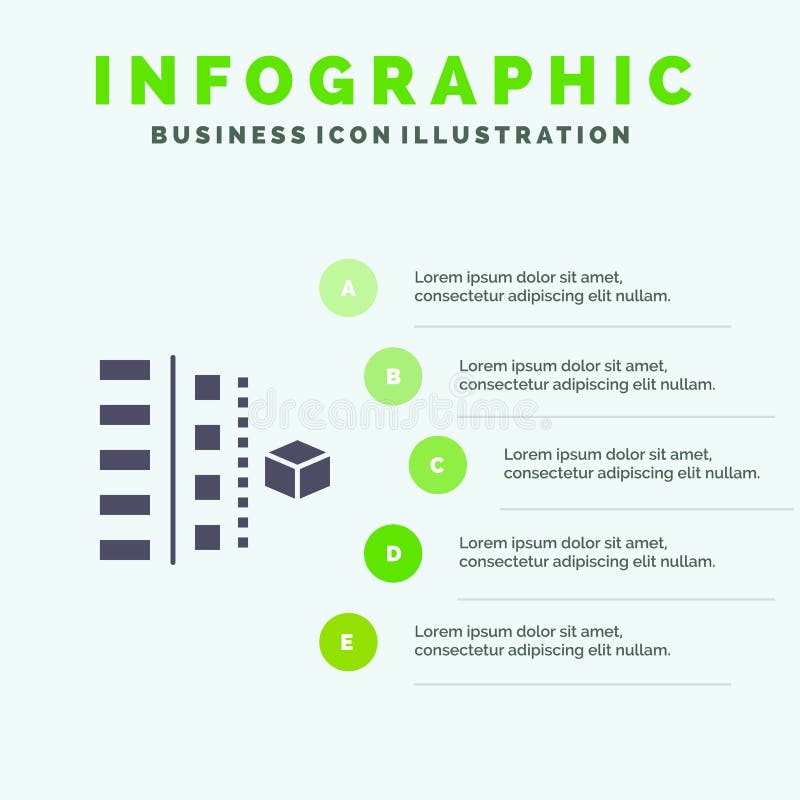 INFOGRAPHIC
BUSINESS ICON ILLUSTRATION

A
Lorem ipsum dolor sit amet, consectetur adipiscing elit nullam.

B
Lorem ipsum dolor sit amet, consectetur adipiscing elit nullam.

dreamstime

C
Lorem ipsum dolor sit amet, consectetur adipiscing elit nullam.

D
Lorem ipsum dolor sit amet, consectetur adipiscing elit nullam.

E
Lorem ipsum dolor sit amet, consectetur adipiscing elit nullam.