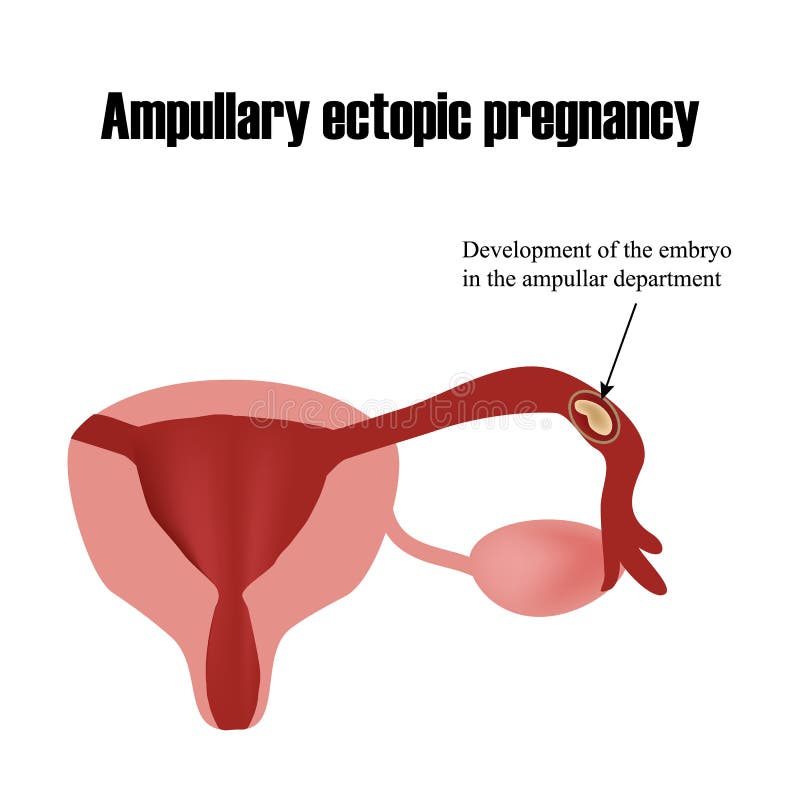 Ampullary ectopic pregnancy

Development of the embryo in the ampullar department

dreamstime