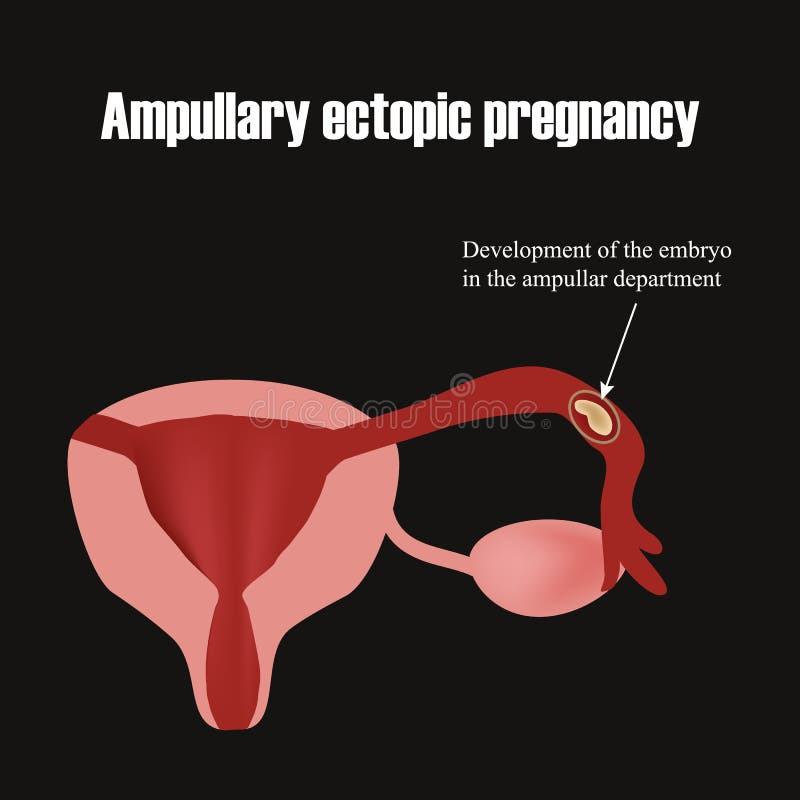 Ampullary ectopic pregnancy

Development of the embryo in the ampullar department

dreamstime