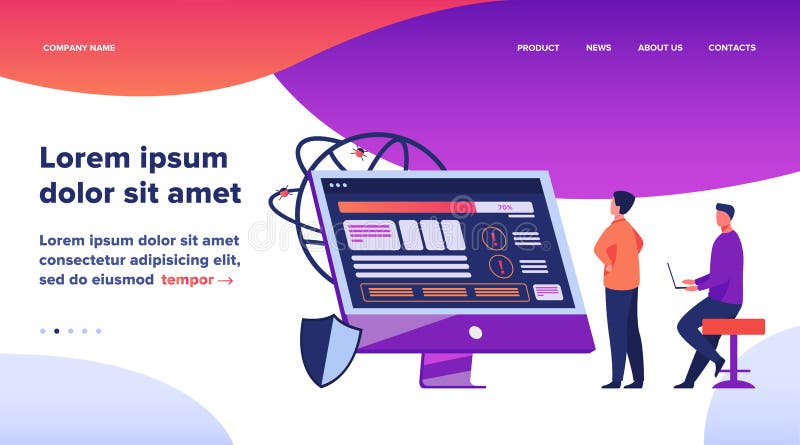 COMPANY NAME

PRODUCT NEWS ABOUT US CONTACTS

Lorem ipsum dolor sit amet

Lorem ipsum dolor sit amet consectetur adipisicing elit, sed do eiusmod tempor →

70%

dreamstime