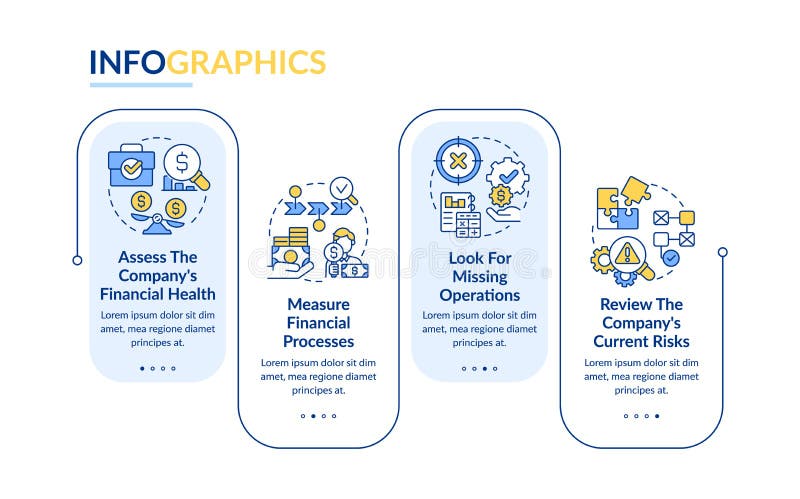 INFOGRAPHICS

Assess The Company's Financial Health

Lorem ipsum dolor sit dim amet, mea regione diamet principes at.

Measure Financial Processes

Lorem ipsum dolor sit dim amet, mea regione diamet principes at.

Look For Missing Operations

Lorem ipsum dolor sit dim amet, mea regione diamet principes at.

Review The Company's Current Risks

Lorem ipsum dolor sit dim amet, mea regione diamet principes at.