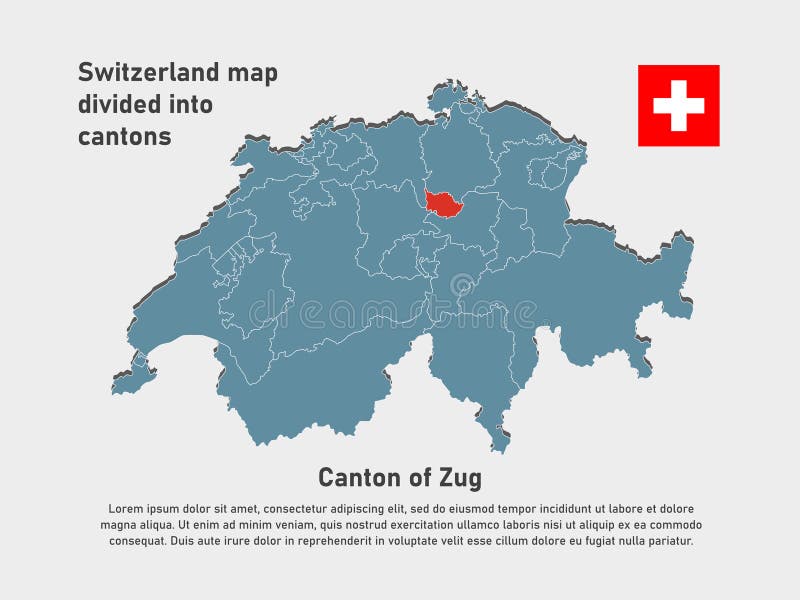 Switzerland map divided into cantons

dreamstime

Canton of Zug

Lorem ipsum dolor sit amet, consectetur adipiscing elit, sed do eiusmod tempor incididunt ut labore et dolore magna aliqua. Ut enim ad minim veniam, quis nostrud exercitation ullamco laboris nisi ut aliquip ex ea commodo consequat. Duis aute irure dolor in reprehenderit in voluptate velit esse cillum dolore eu fugiat nulla pariatur.