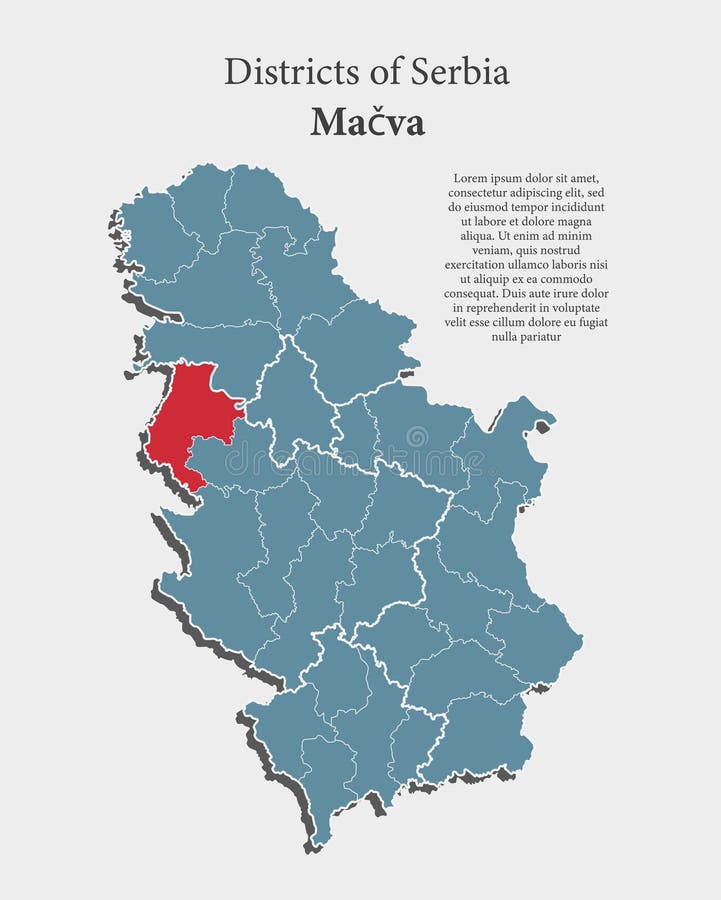 Districts of Serbia

Mačva

Lorem ipsum dolor sit amet, consectetur adipiscing elit, sed do eiusmod tempor incididunt ut labore et dolore magna aliqua. Ut enim ad minim veniam, quis nostrud exercitation ullamco laboris nisi ut aliquip ex ea commodo consequat. Duis aute irure dolor in reprehenderit in voluptate velit esse cillum dolore eu fugiat nulla pariatur

dreamstime