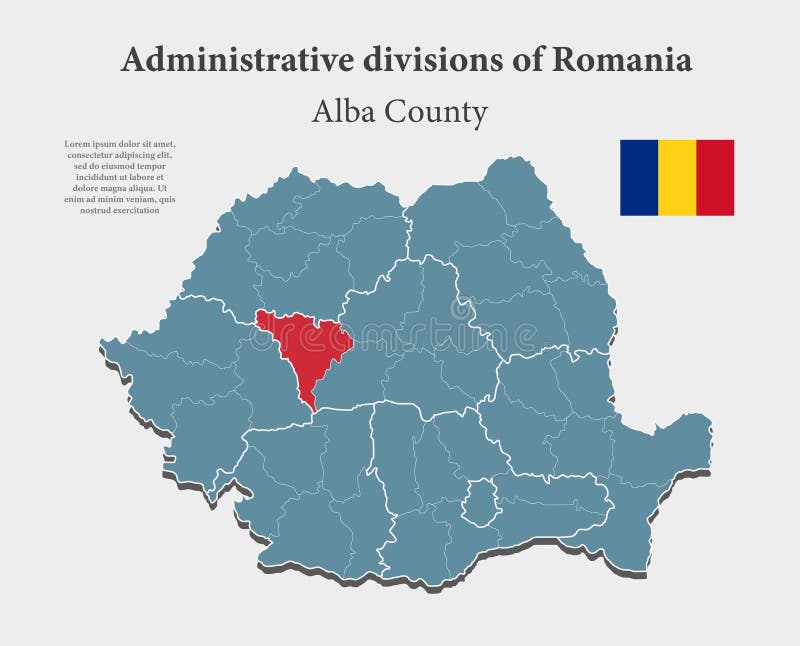 Administrative divisions of Romania

Alba County

Lorem ipsum dolor sit amet, consectetur adipiscing elit, sed do eiusmod tempor incididunt ut labore et dolore magna aliqua. Ut enim ad minim veniam, quis nostrud exercitation

dreamstime