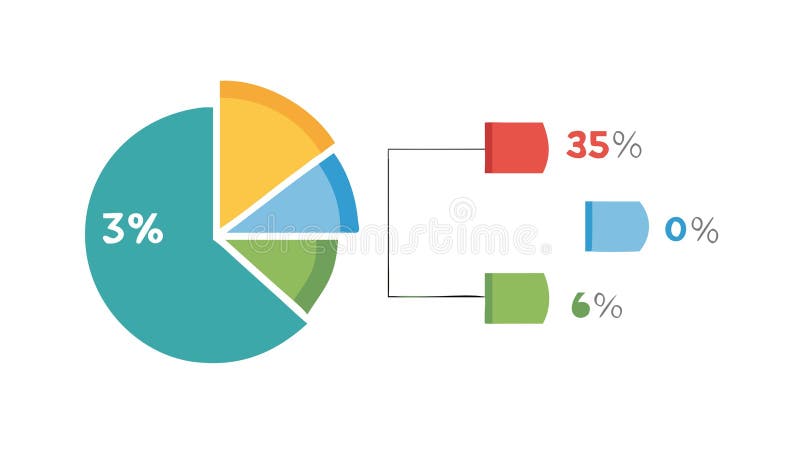 3%

35%

0%

6%

dreamstime