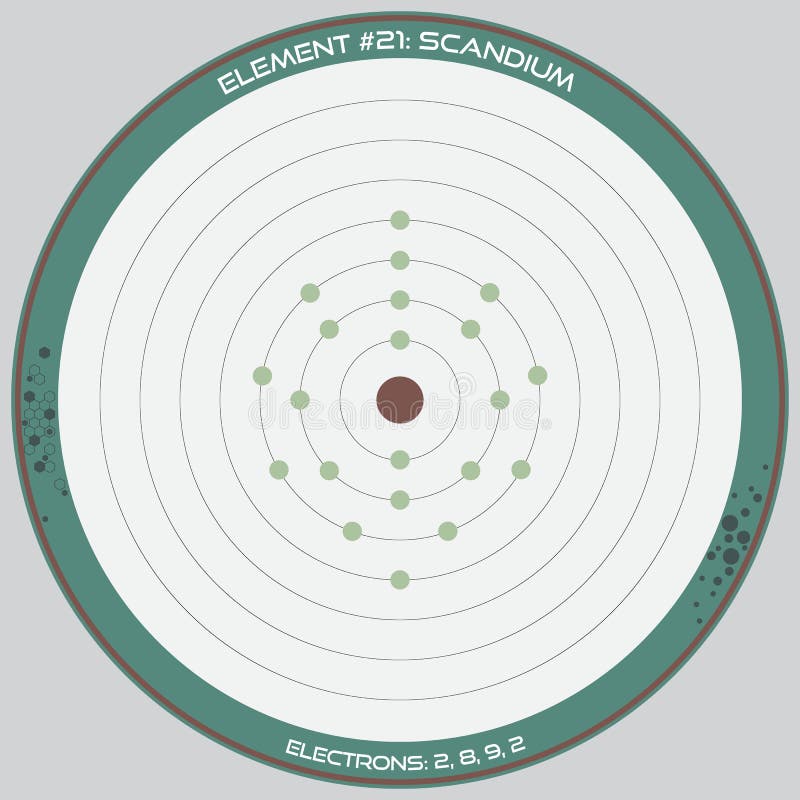 ELEMENT #21: SCANDIUM

dreamstime

ELECTRONS: 2, 8, 9, 2