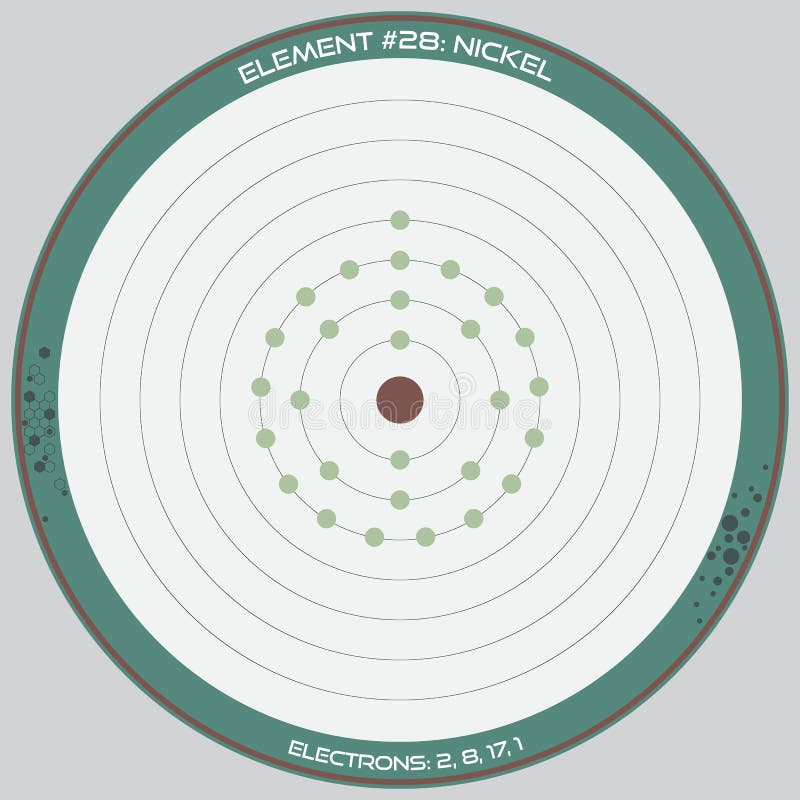 ELEMENT #28: NICKEL

dreamstime

ELECTRONS: 2, 8, 17, 1