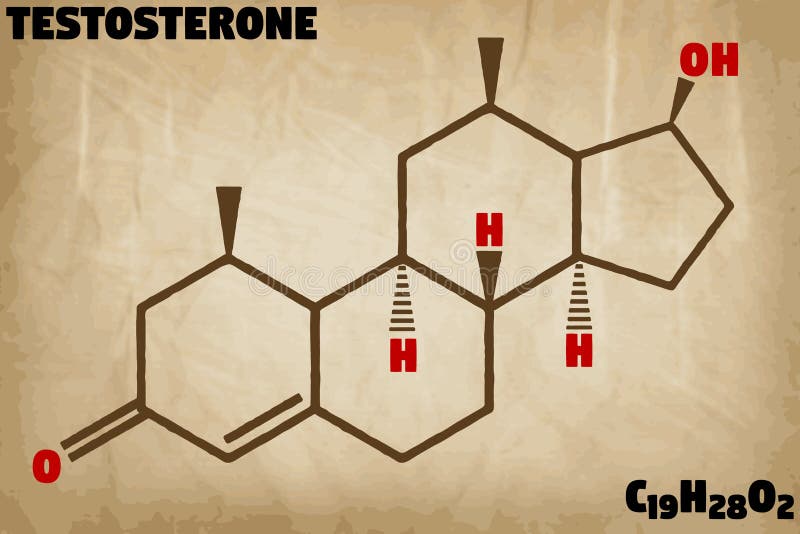 TESTOSTERONE

OH

H

H

H

O

$C_{19}H_{28}O_2$