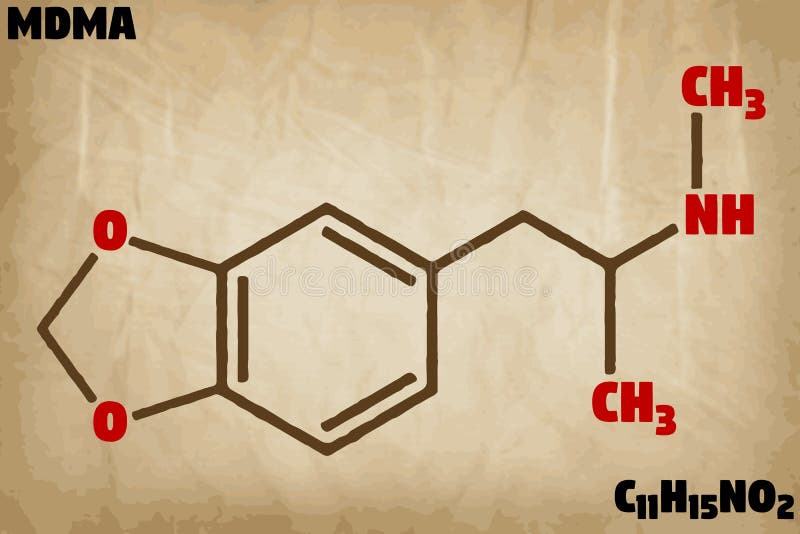 MDMA

$CH_3$

NH

O

O

$CH_3$

dreamstime

$C_{11}H_{15}NO_2$