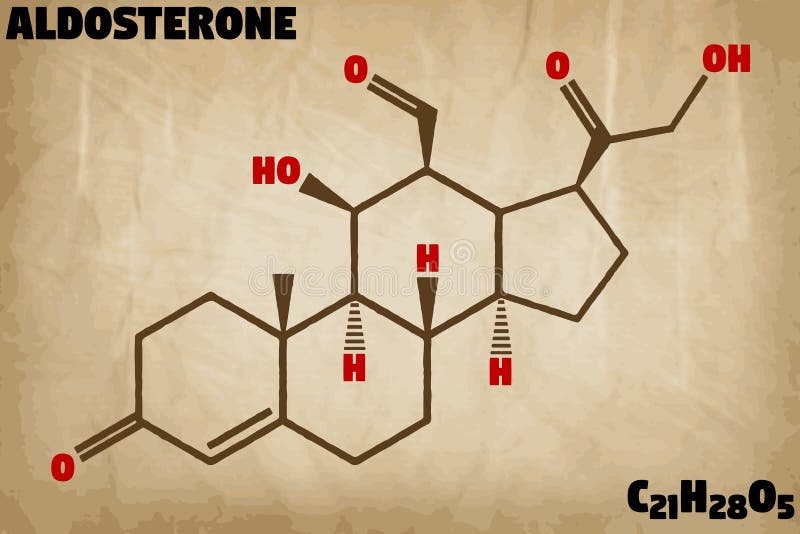 ALDOSTERONE

O

O

OH

HO

H

H

H

O

$C_{21}H_{28}O_5$