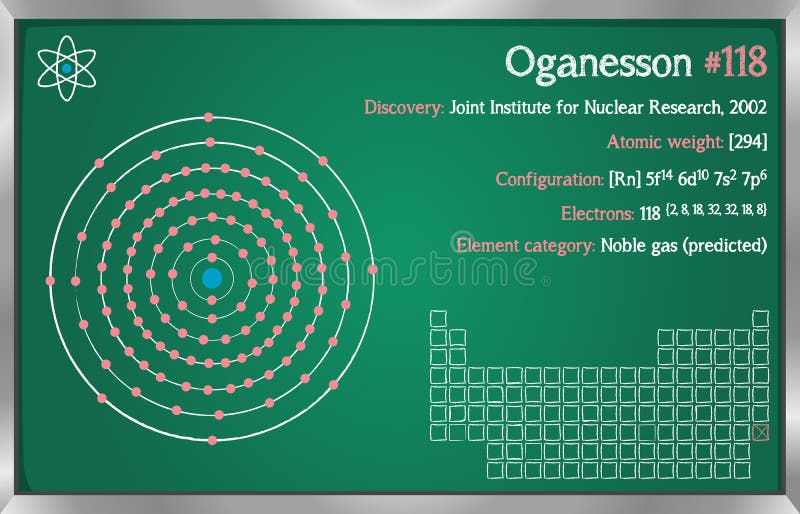 Oganesson #118

Discovery: Joint Institute for Nuclear Research, 2002

Atomic weight: [294]

Configuration: [Rn] $5f^{14}$ $6d^{10}$ $7s^2$ $7p^6$

Electrons: 118 {2, 8, 18, 32, 32, 18, 8}

Element category: Noble gas (predicted)

dreamstime