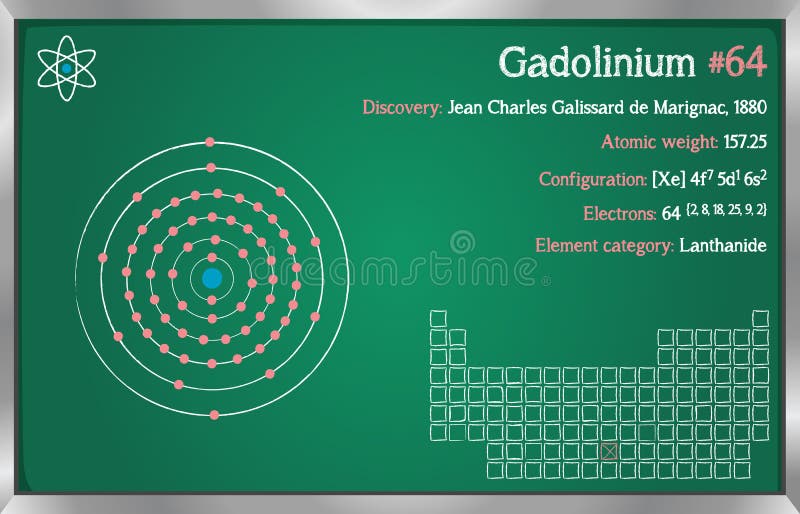 Gadolinium #64

Discovery: Jean Charles Galissard de Marignac, 1880

Atomic weight: 157.25

Configuration: [Xe] $4f^7$ $5d^1$ $6s^2$

Electrons: 64 {2, 8, 18, 25, 9, 2}

Element category: Lanthanide

dreamstime