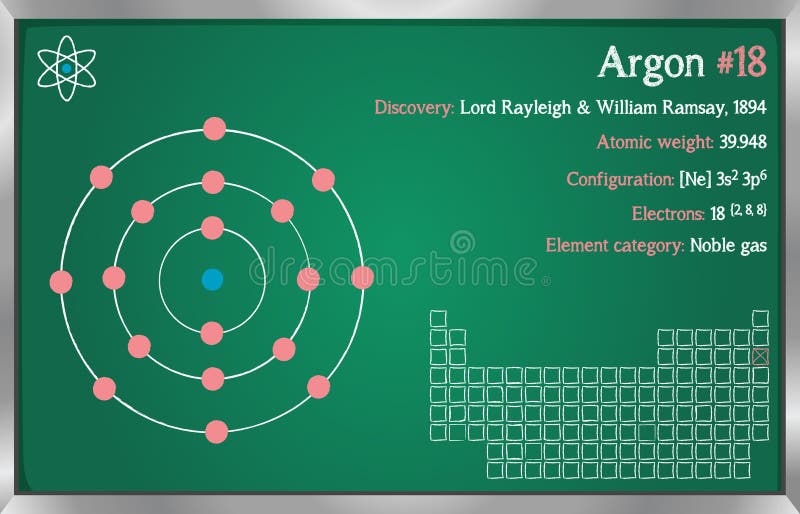 Argon #18

Discovery: Lord Rayleigh & William Ramsay, 1894

Atomic weight: 39.948

Configuration: [Ne] $3s^2$ $3p^6$

Electrons: 18 $^{\{2, 8, 8\}}$

Element category: Noble gas

dreamstime