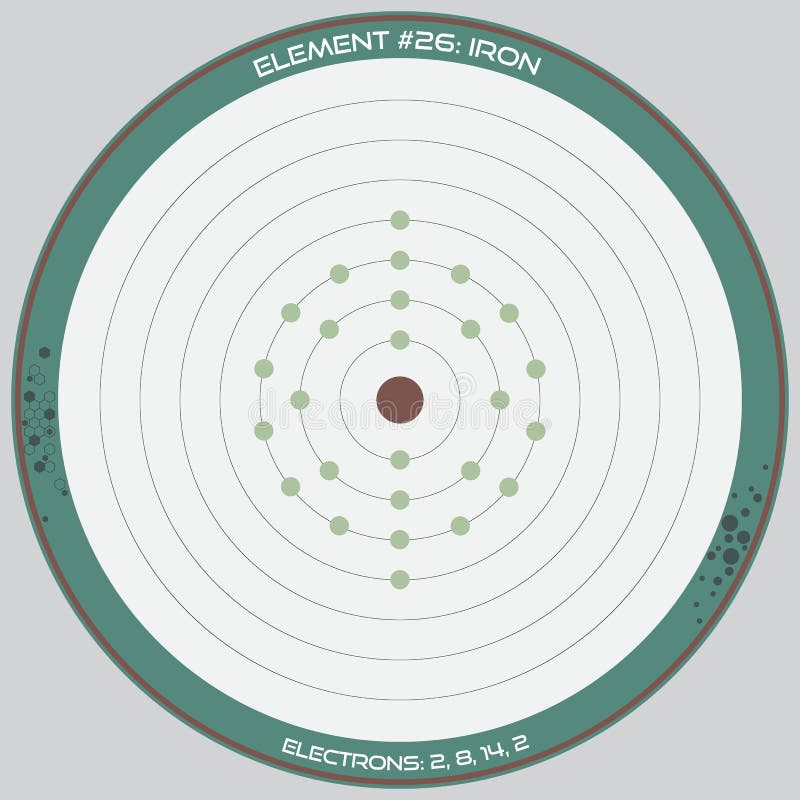 ELEMENT #26: IRON

dreamstime

ELECTRONS: 2, 8, 14, 2