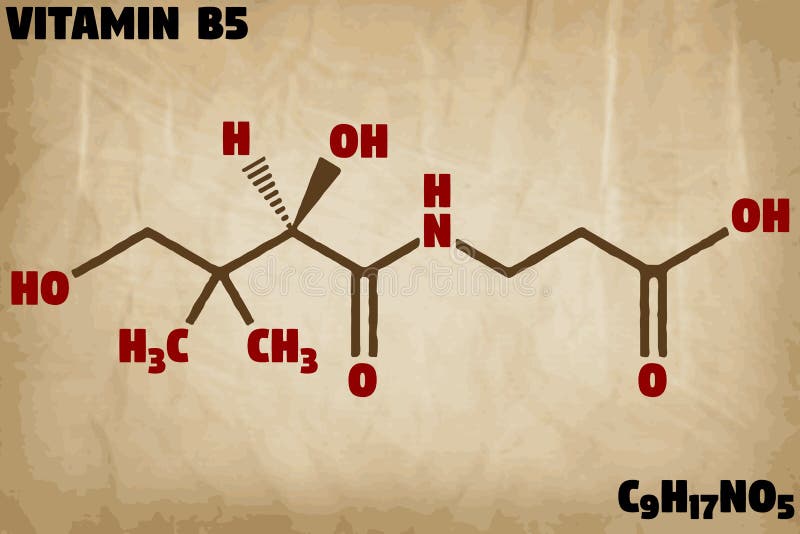 VITAMIN B5

H
OH
H
N
OH
HO
$H_3C$
$CH_3$
O
O

dreamstime

$C_9H_{17}NO_5$