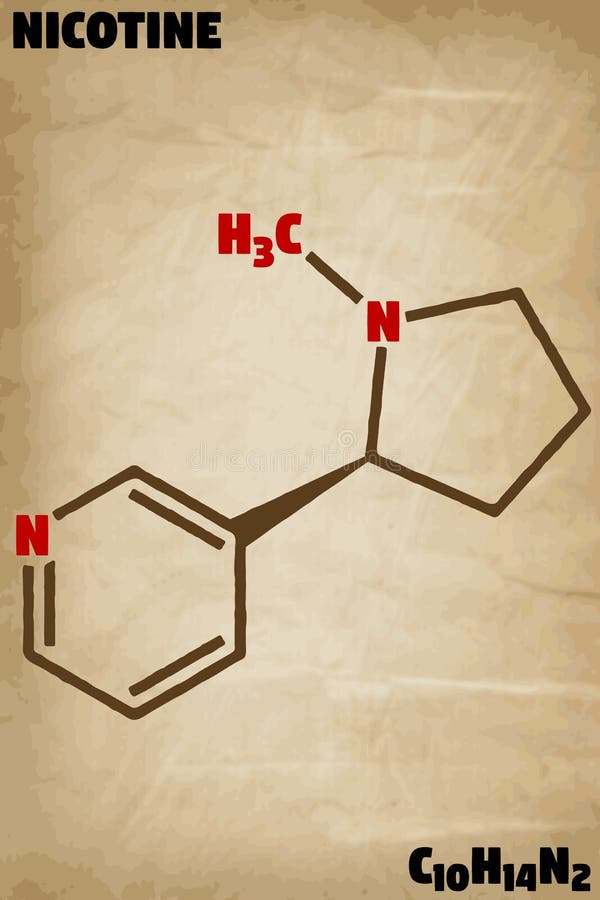 NICOTINE

$H_3C$

N

N

$C_{10}H_{14}N_2$