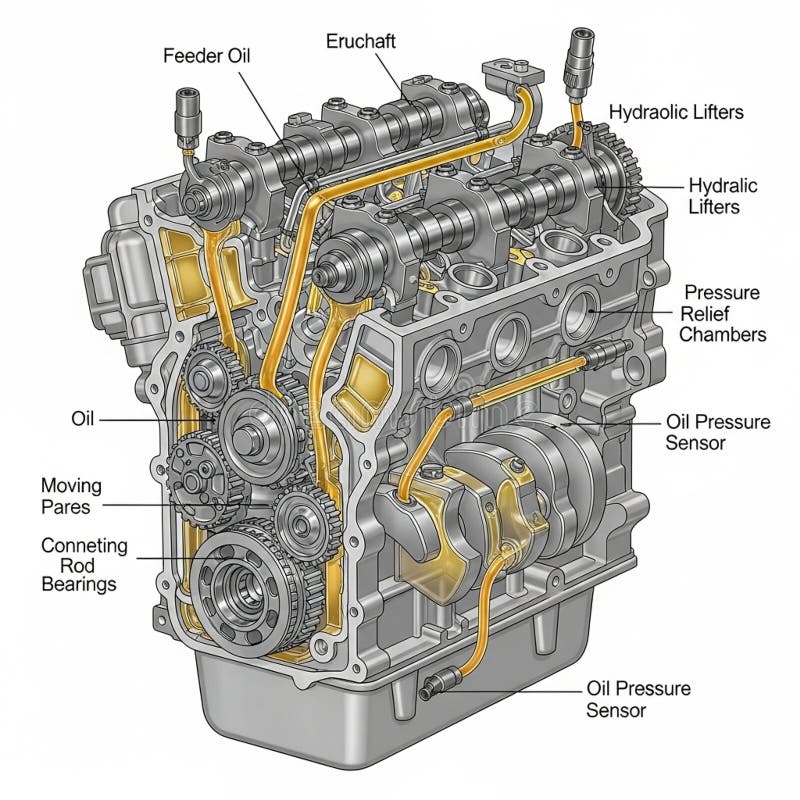 Feeder Oil

Eruchaft

Hydraolic Lifters

Hydralic Lifters

Pressure Relief Chambers

Oil

Oil Pressure Sensor

Moving Pares

Conneting Rod Bearings

Oil Pressure Sensor