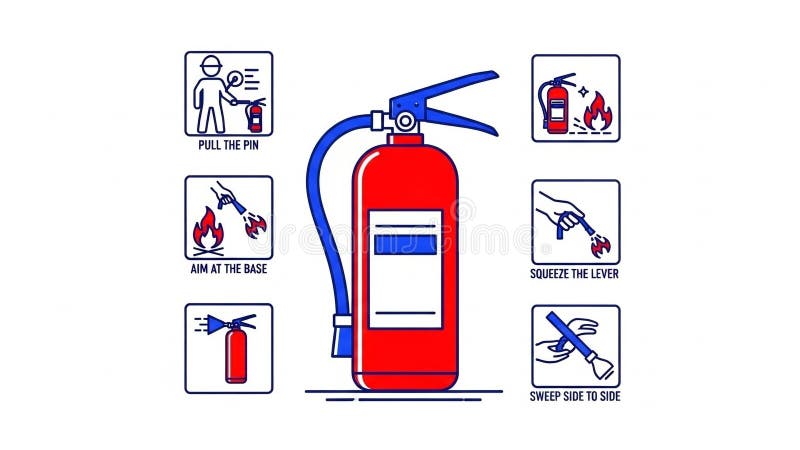 PULL THE PIN

AIM AT THE BASE

dreamstime

SQUEEZE THE LEVER

SWEEP SIDE TO SIDE