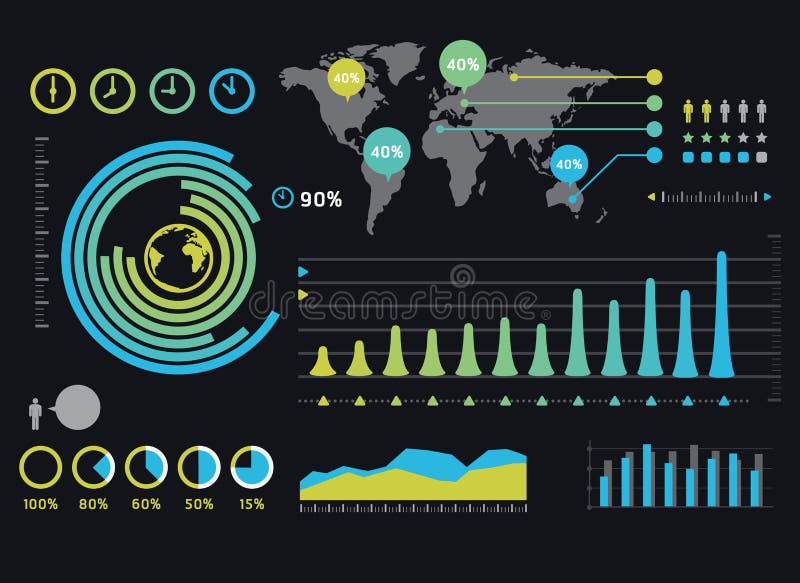 40%

40%

40%

40%

90%

dreamstime

100%
80%
60%
50%
15%