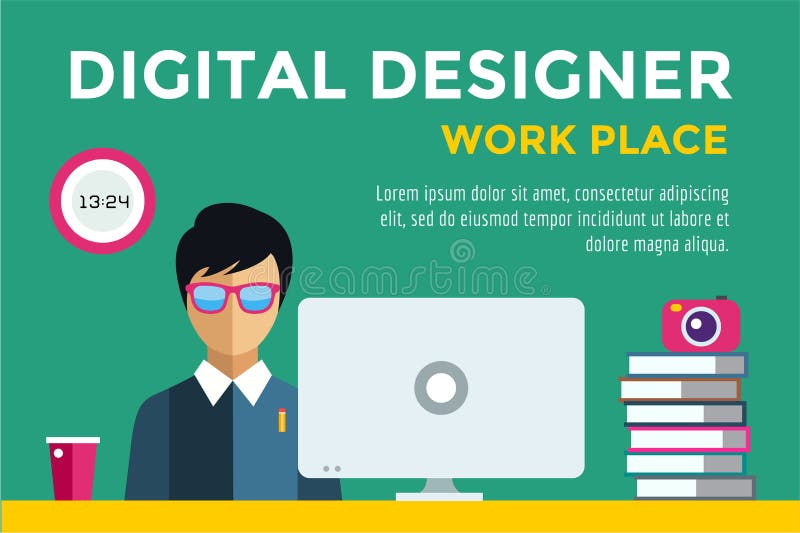 DIGITAL DESIGNER
WORK PLACE

13:24

Lorem ipsum dolor sit amet, consectetur adipiscing elit, sed do eiusmod tempor incididunt ut labore et dolore magna aliqua.

dreamstime