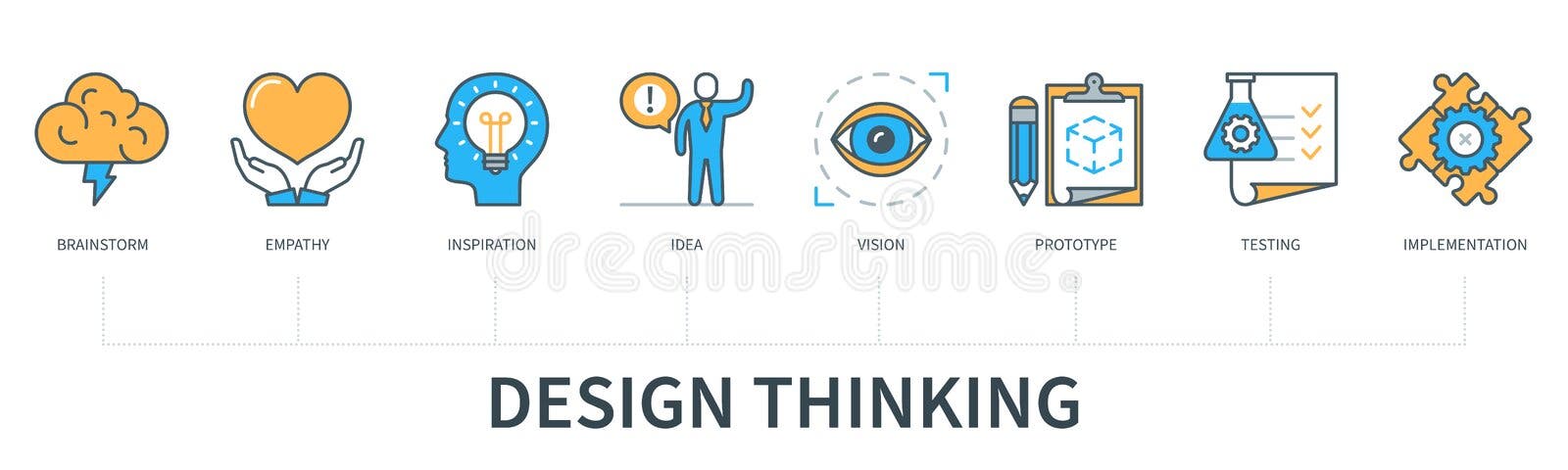 BRAINSTORM

EMPATHY

INSPIRATION

IDEA

VISION

PROTOTYPE

TESTING

IMPLEMENTATION

dreamstime

DESIGN THINKING