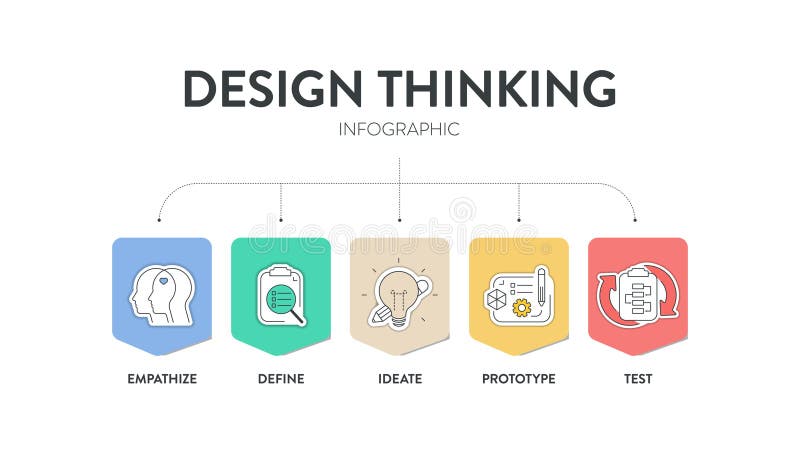 DESIGN THINKING
INFOGRAPHIC

dreamstime

EMPATHIZE

DEFINE

IDEATE

PROTOTYPE

TEST