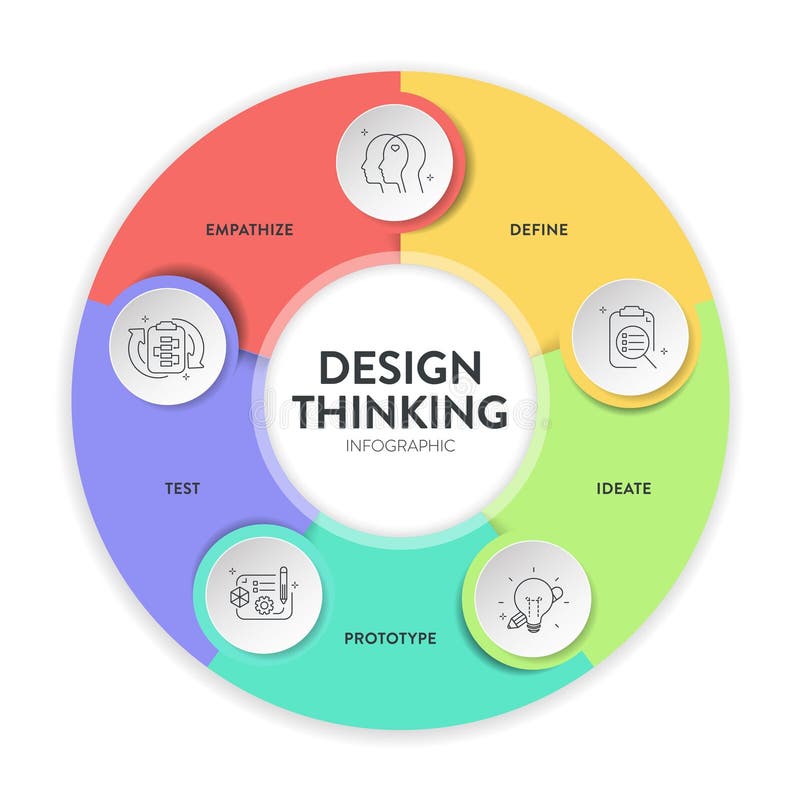 DESIGN THINKING
INFOGRAPHIC

EMPATHIZE

DEFINE

IDEATE

PROTOTYPE

TEST