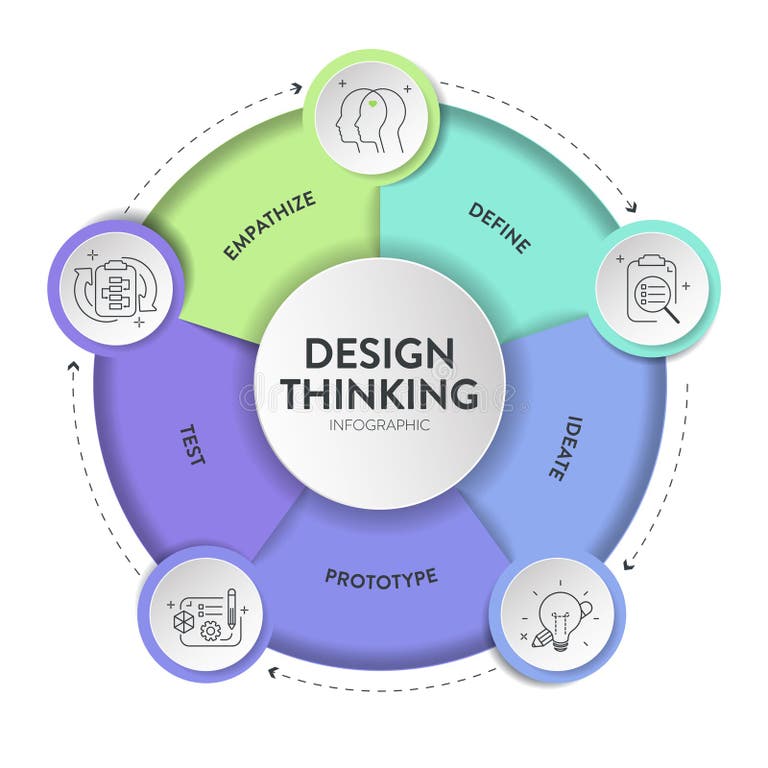 DESIGN THINKING
INFOGRAPHIC

EMPATHIZE

DEFINE

IDEATE

PROTOTYPE

TEST