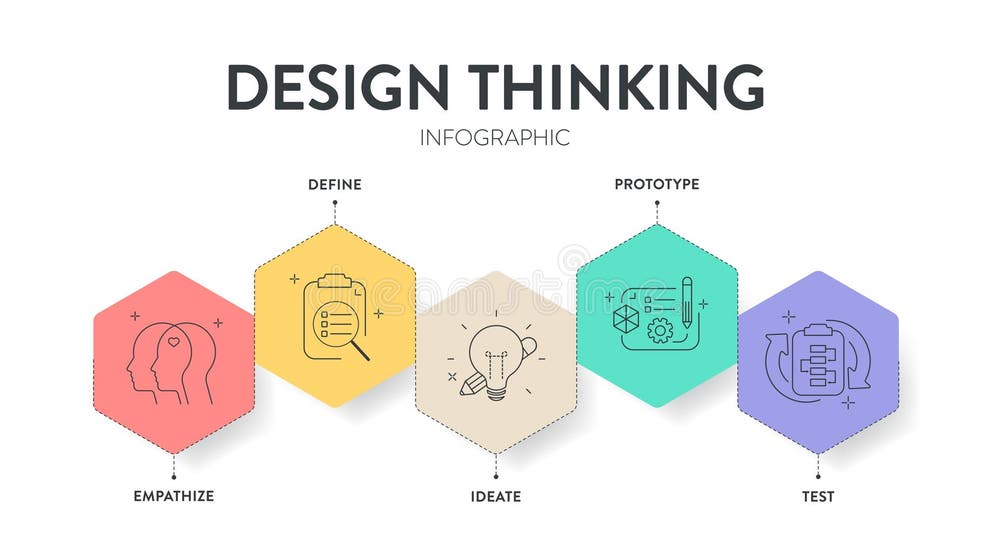 DESIGN THINKING
INFOGRAPHIC

DEFINE

PROTOTYPE

EMPATHIZE

IDEATE

TEST