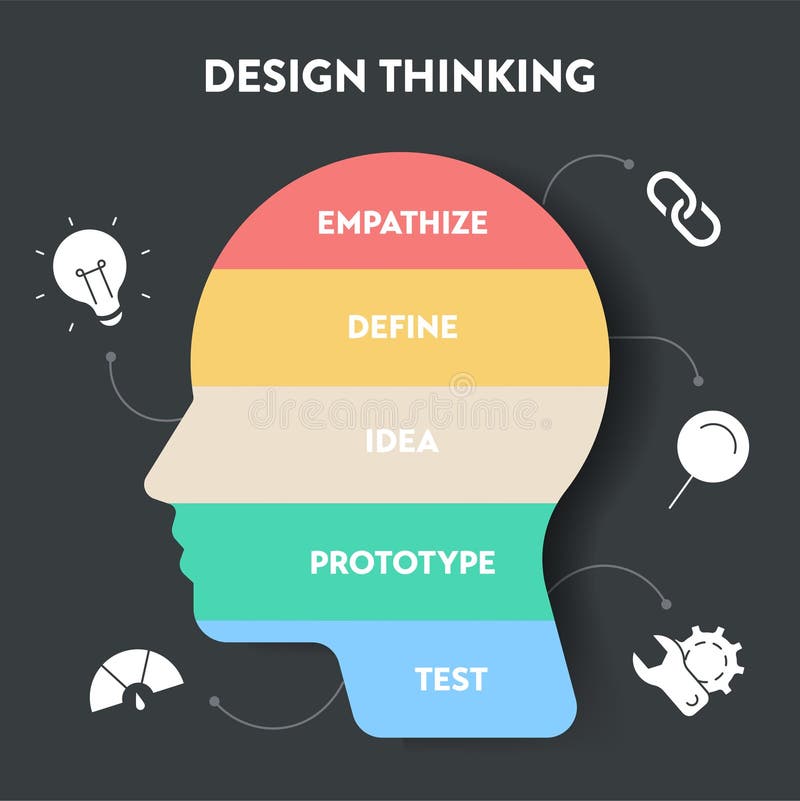 DESIGN THINKING

EMPATHIZE

DEFINE

dreamstime

IDEA

PROTOTYPE

TEST