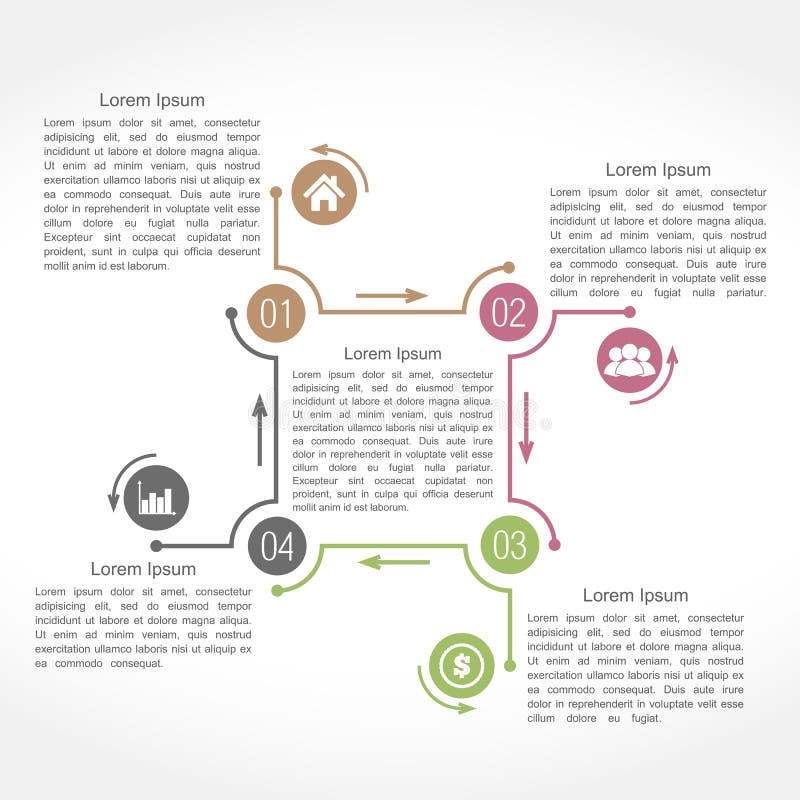 Lorem Ipsum

Lorem ipsum dolor sit amet, consectetur adipisicing elit, sed do eiusmod tempor incididunt ut labore et dolore magna aliqua. Ut enim ad minim veniam, quis nostrud exercitation ullamco laboris nisi ut aliquip ex ea commodo consequat. Duis aute irure dolor in reprehenderit in voluptate velit esse cillum dolore eu fugiat nulla pariatur. Excepteur sint occaecat cupidatat non proident, sunt in culpa qui officia deserunt mollit anim id est laborum.

Lorem Ipsum

Lorem ipsum dolor sit amet, consectetur adipisicing elit, sed do eiusmod tempor incididunt ut labore et dolore magna aliqua. Ut enim ad minim veniam, quis nostrud exercitation ullamco laboris nisi ut aliquip ex ea commodo consequat. Duis aute irure dolor in reprehenderit in voluptate velit esse cillum dolore eu fugiat nulla pariatur.

01

02

Lorem Ipsum

Lorem ipsum dolor sit amet, consectetur adipisicing elit, sed do eiusmod tempor incididunt ut labore et dolore magna aliqua. Ut enim ad minim veniam, quis nostrud exercitation ullamco laboris nisi ut aliquip ex ea commodo consequat. Duis aute irure dolor in reprehenderit in voluptate velit esse cillum dolore eu fugiat nulla pariatur. Excepteur sint occaecat cupidatat non proident, sunt in culpa qui officia deserunt mollit anim id est laborum.

04

03

Lorem Ipsum

Lorem ipsum dolor sit amet, consectetur adipisicing elit, sed do eiusmod tempor incididunt ut labore et dolore magna aliqua. Ut enim ad minim veniam, quis nostrud exercitation ullamco laboris nisi ut aliquip ex ea commodo consequat.

Lorem Ipsum

Lorem ipsum dolor sit amet, consectetur adipisicing elit, sed do eiusmod tempor incididunt ut labore et dolore magna aliqua. Ut enim ad minim veniam, quis nostrud exercitation ullamco laboris nisi ut aliquip ex ea commodo consequat. Duis aute irure dolor in reprehenderit in voluptate velit esse cillum dolore eu fugiat.