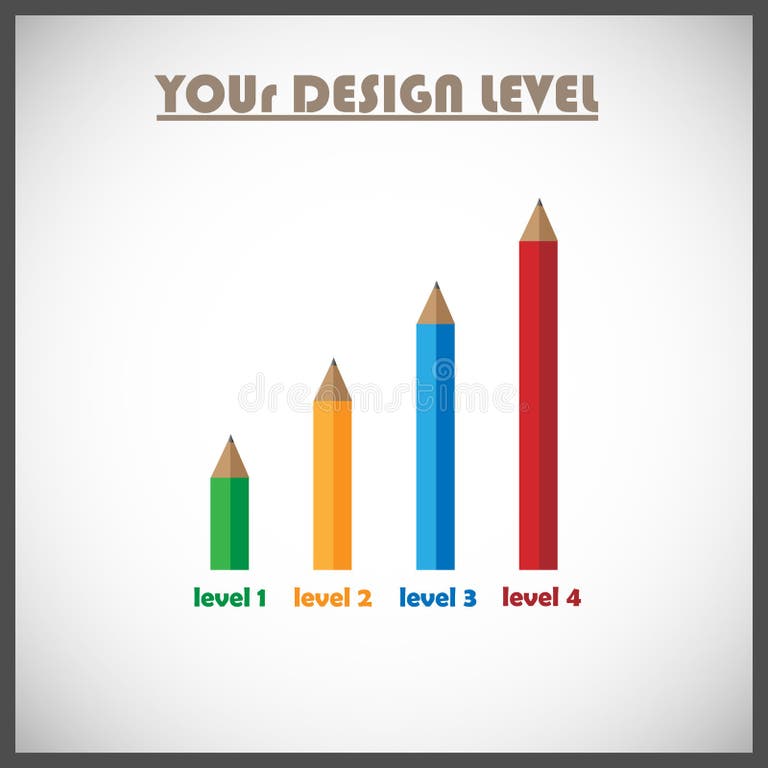 YOUr DESIGN LEVEL

dreamstime

level 1 level 2 level 3 level 4