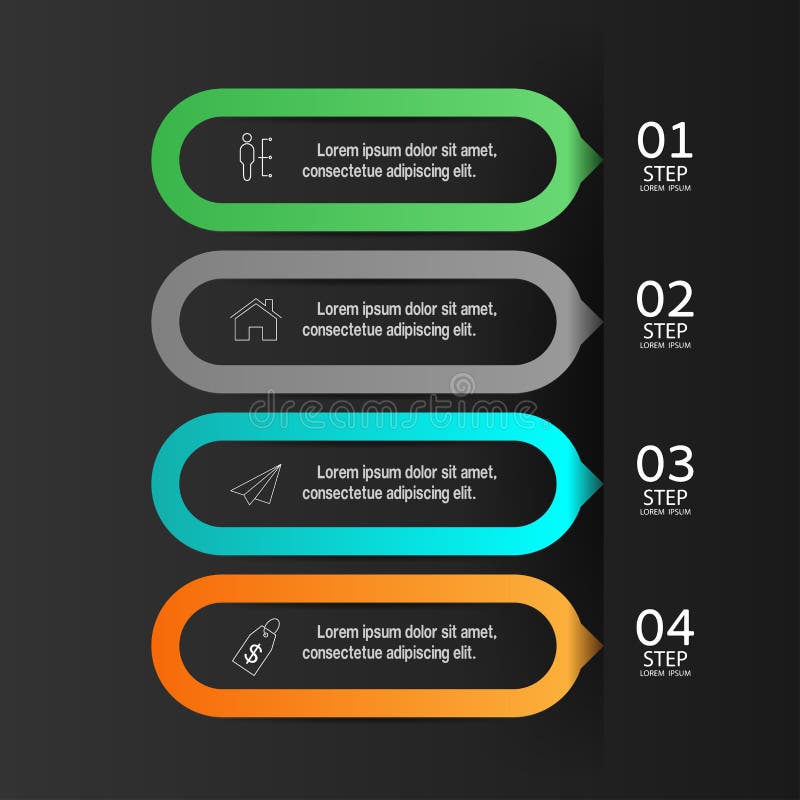 Lorem ipsum dolor sit amet, consectetue adipiscing elit.

01
STEP
LOREM IPSUM

Lorem ipsum dolor sit amet, consectetue adipiscing elit.

02
STEP
LOREM IPSUM

dreamstime

Lorem ipsum dolor sit amet, consectetue adipiscing elit.

03
STEP
LOREM IPSUM

$

Lorem ipsum dolor sit amet, consectetue adipiscing elit.

04
STEP
LOREM IPSUM