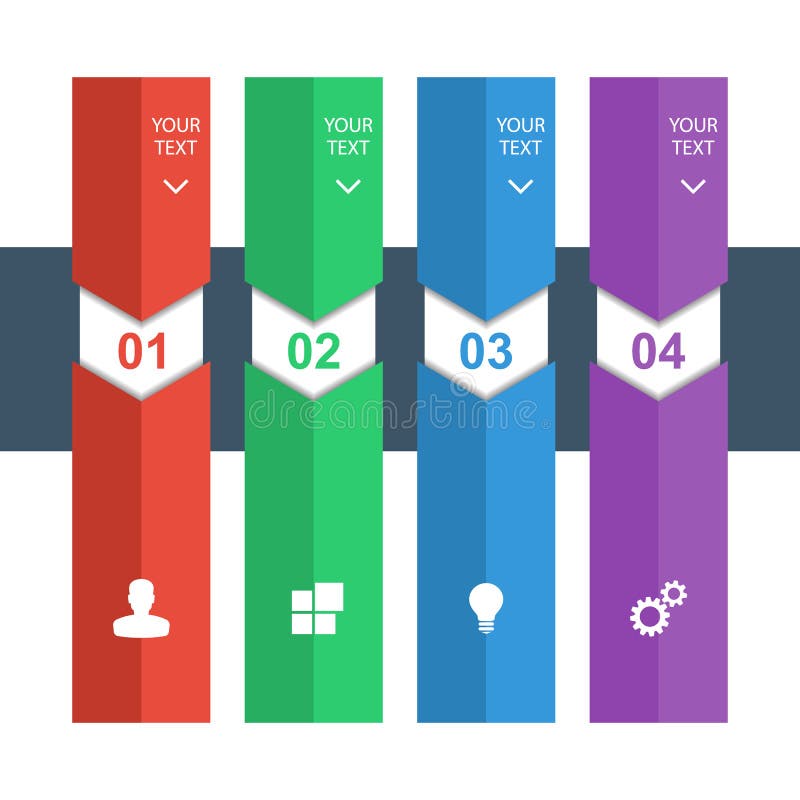 YOUR TEXT

01

YOUR TEXT

02

YOUR TEXT

03

YOUR TEXT

04

dreamstime