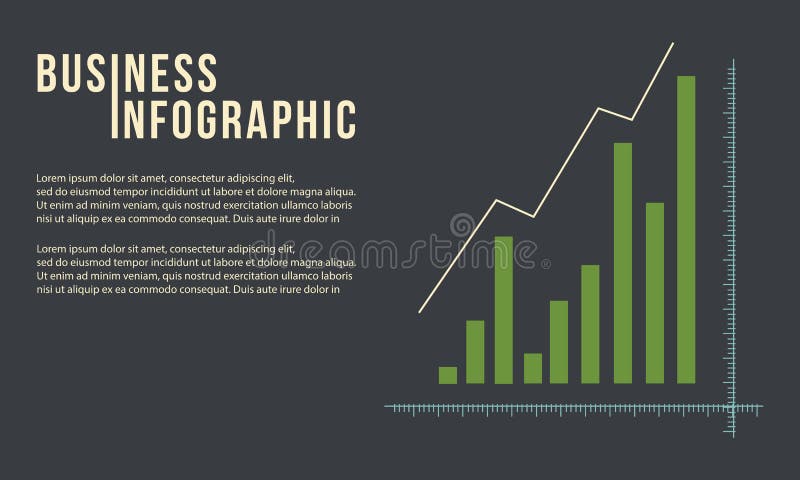 BUSINESS
INFOGRAPHIC

Lorem ipsum dolor sit amet, consectetur adipiscing elit, sed do eiusmod tempor incididunt ut labore et dolore magna aliqua. Ut enim ad minim veniam, quis nostrud exercitation ullamco laboris nisi ut aliquip ex ea commodo consequat. Duis aute irure dolor in

Lorem ipsum dolor sit amet, consectetur adipiscing elit, sed do eiusmod tempor incididunt ut labore et dolore magna aliqua. Ut enim ad minim veniam, quis nostrud exercitation ullamco laboris nisi ut aliquip ex ea commodo consequat. Duis aute irure dolor in

dreamstime