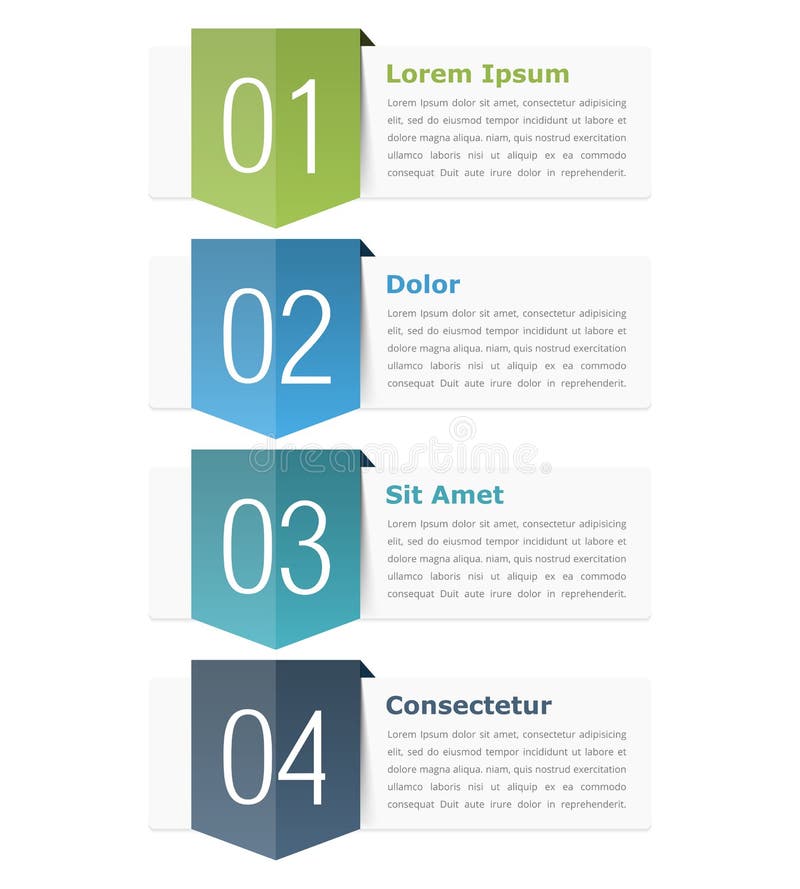 01

Lorem Ipsum

Lorem Ipsum dolor sit amet, consectetur adipisicing elit, sed do eiusmod tempor incididunt ut labore et dolore magna aliqua. niam, quis nostrud exercitation ullamco laboris nisi ut aliquip ex ea commodo consequat Duit aute irure dolor in reprehenderit.

02

Dolor

Lorem Ipsum dolor sit amet, consectetur adipisicing elit, sed do eiusmod tempor incididunt ut labore et dolore magna aliqua. niam, quis nostrud exercitation ullamco laboris nisi ut aliquip ex ea commodo consequat Duit aute irure dolor in reprehenderit.

dreamstime

03

Sit Amet

Lorem Ipsum dolor sit amet, consectetur adipisicing elit, sed do eiusmod tempor incididunt ut labore et dolore magna aliqua. niam, quis nostrud exercitation ullamco laboris nisi ut aliquip ex ea commodo consequat Duit aute irure dolor in reprehenderit.

04

Consectetur

Lorem Ipsum dolor sit amet, consectetur adipisicing elit, sed do eiusmod tempor incididunt ut labore et dolore magna aliqua. niam, quis nostrud exercitation ullamco laboris nisi ut aliquip ex ea commodo consequat Duit aute irure dolor in reprehenderit.