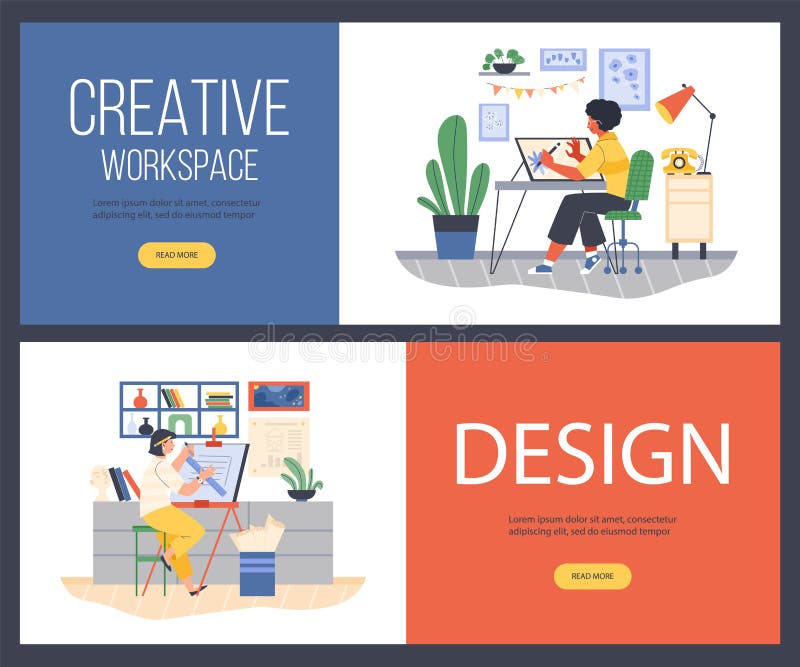 CREATIVE
WORKSPACE

Lorem ipsum dolor sit amet, consectetur adipiscing elit, sed do eiusmod tempor

READ MORE

dreamstime

DESIGN

Lorem ipsum dolor sit amet, consectetur adipiscing elit, sed do eiusmod tempor

READ MORE