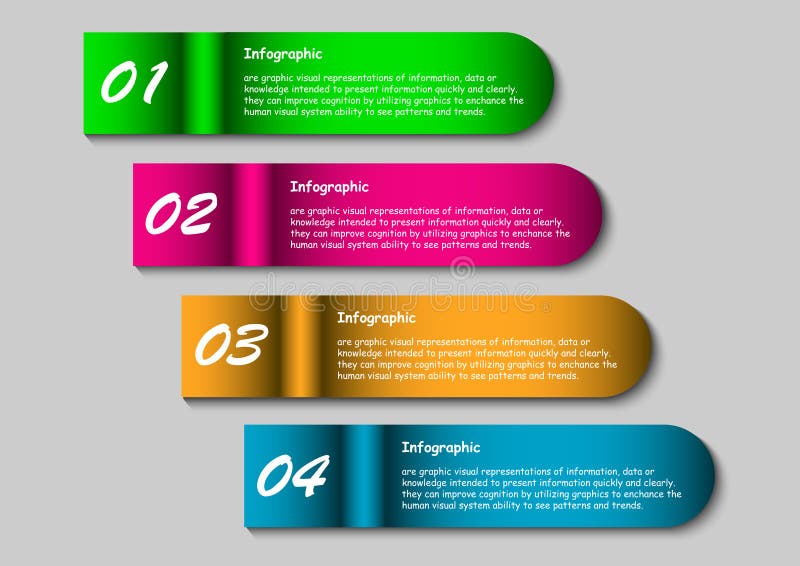 01

Infographic

are graphic visual representations of information, data or knowledge intended to present information quickly and clearly. they can improve cognition by utilizing graphics to enchance the human visual system ability to see patterns and trends.

02

Infographic

are graphic visual representations of information, data or knowledge intended to present information quickly and clearly. they can improve cognition by utilizing graphics to enchance the human visual system ability to see patterns and trends.

dreamstime

03

Infographic

are graphic visual representations of information, data or knowledge intended to present information quickly and clearly. they can improve cognition by utilizing graphics to enchance the human visual system ability to see patterns and trends.

04

Infographic

are graphic visual representations of information, data or knowledge intended to present information quickly and clearly. they can improve cognition by utilizing graphics to enchance the human visual system ability to see patterns and trends.