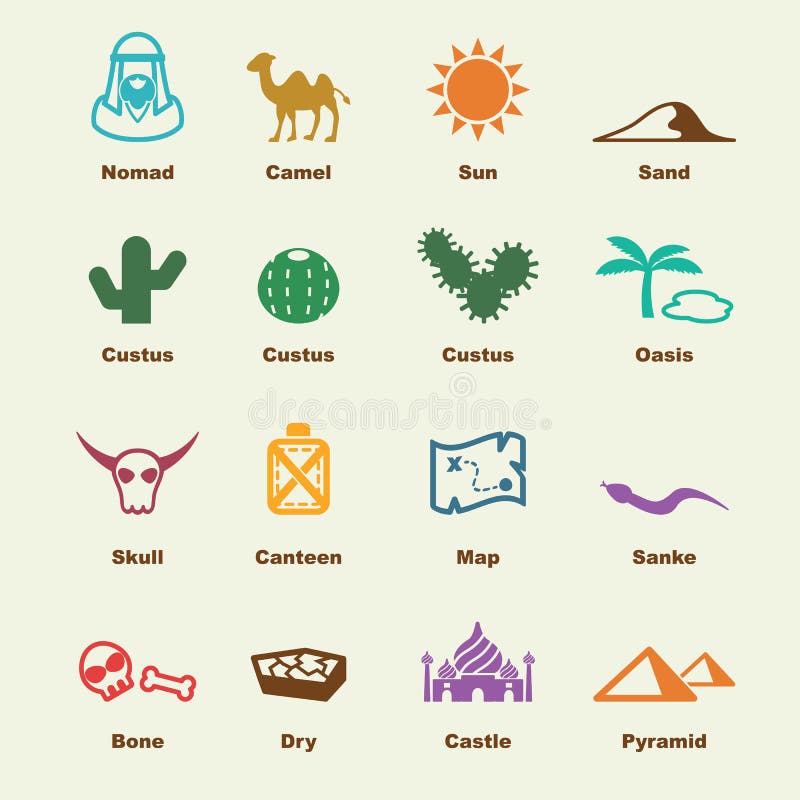 Nomad
Camel
Sun
Sand

Custus
Custus
Custus
Oasis

dreamstime

Skull
Canteen
Map
Sanke

Bone
Dry
Castle
Pyramid