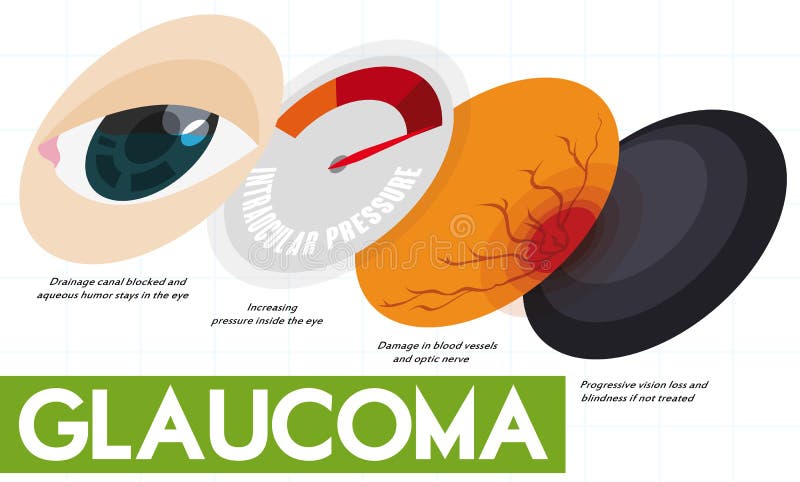 INTRAOCULAR PRESSURE

Drainage canal blocked and aqueous humor stays in the eye

Increasing pressure inside the eye

Damage in blood vessels and optic nerve

Progressive vision loss and blindness if not treated

GLAUCOMA