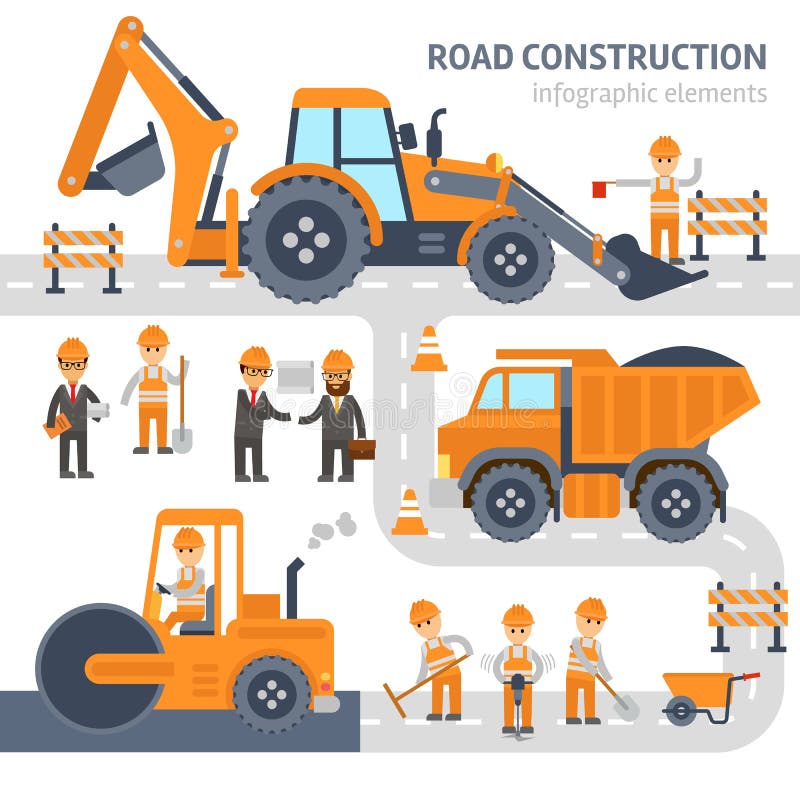 ROAD CONSTRUCTION
infographic elements