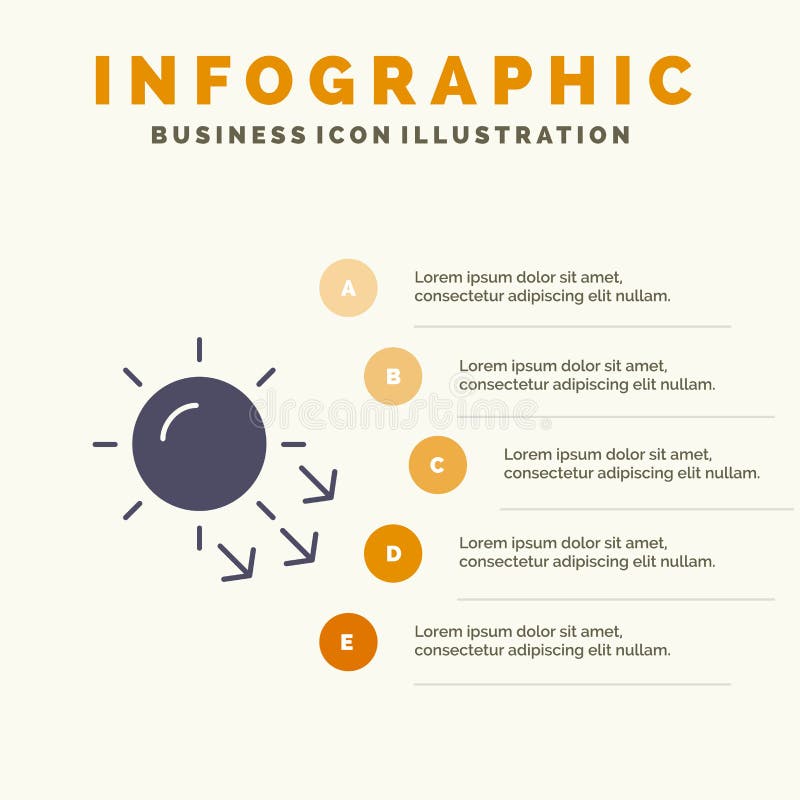 INFOGRAPHIC

BUSINESS ICON ILLUSTRATION

A

Lorem ipsum dolor sit amet, consectetur adipiscing elit nullam.

B

Lorem ipsum dolor sit amet, consectetur adipiscing elit nullam.

dreamstime

C

Lorem ipsum dolor sit amet, consectetur adipiscing elit nullam.

D

Lorem ipsum dolor sit amet, consectetur adipiscing elit nullam.

E

Lorem ipsum dolor sit amet, consectetur adipiscing elit nullam.